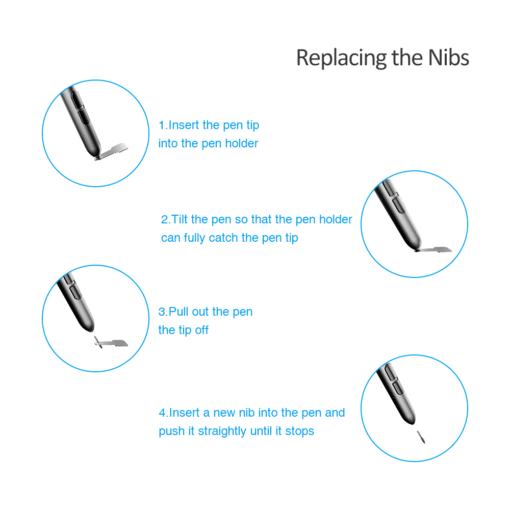 Replacing the Nibs

1.Insert the pen tip into the pen holder

2.Tilt the pen so that the pen holder can fully catch the pen tip

3.Pull out the pen the tip off

4.Insert a new nib into the pen and push it straightly until it stops