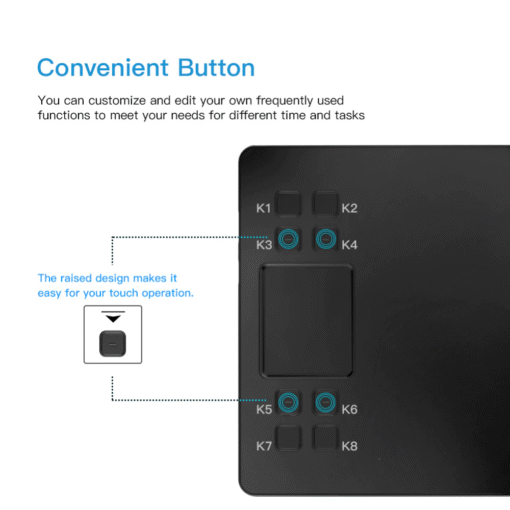 Convenient Button

You can customize and edit your own frequently used functions to meet your needs for different time and tasks

K1
K2
K3
K4

The raised design makes it easy for your touch operation.

K5
K6
K7
K8