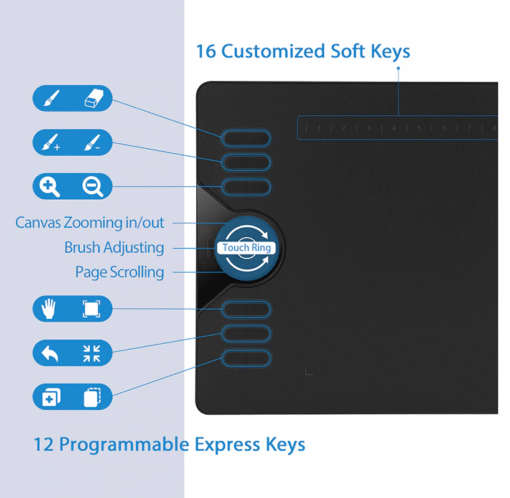 16 Customized Soft Keys

1 2 3 4 5 6 7 8

Canvas Zooming in/out
Brush Adjusting
Page Scrolling

Touch Ring

12 Programmable Express Keys